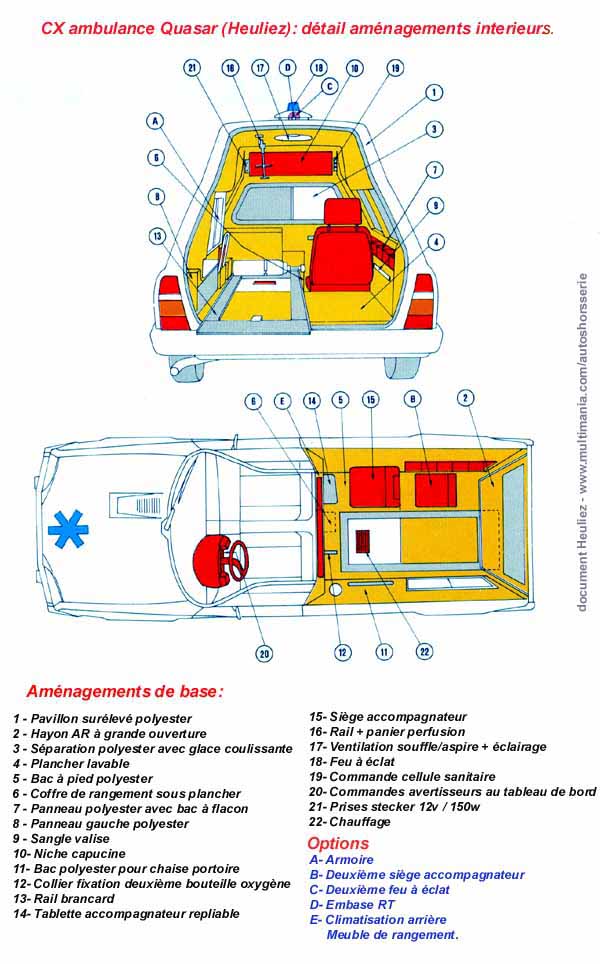 CX ambulance Quasar (Heuliez): détail aménagements interieurs.

21 16 17 D 18 10 19
C
1
A
3
6
7
8
9
13
4

6 E 14 5 15 B 2

20 12 11 22

document Heuliez - www.multimania.com/autoshorsserie

Aménagements de base:

1 - Pavillon surélevé polyester
2 - Hayon AR à grande ouverture
3 - Séparation polyester avec glace coulissante
4 - Plancher lavable
5 - Bac à pied polyester
6 - Coffre de rangement sous plancher
7 - Panneau polyester avec bac à flacon
8 - Panneau gauche polyester
9 - Sangle valise
10- Niche capucine
11- Bac polyester pour chaise portoire
12- Collier fixation deuxième bouteille oxygène
13- Rail brancard
14- Tablette accompagnateur repliable

15- Siège accompagnateur
16- Rail + panier perfusion
17- Ventilation souffle/aspire + éclairage
18- Feu à éclat
19- Commande cellule sanitaire
20- Commandes avertisseurs au tableau de bord
21- Prises stecker 12v / 150w
22- Chauffage

Options
A- Armoire
B- Deuxième siège accompagnateur
C- Deuxième feu à éclat
D- Embase RT
E- Climatisation arrière
Meuble de rangement.